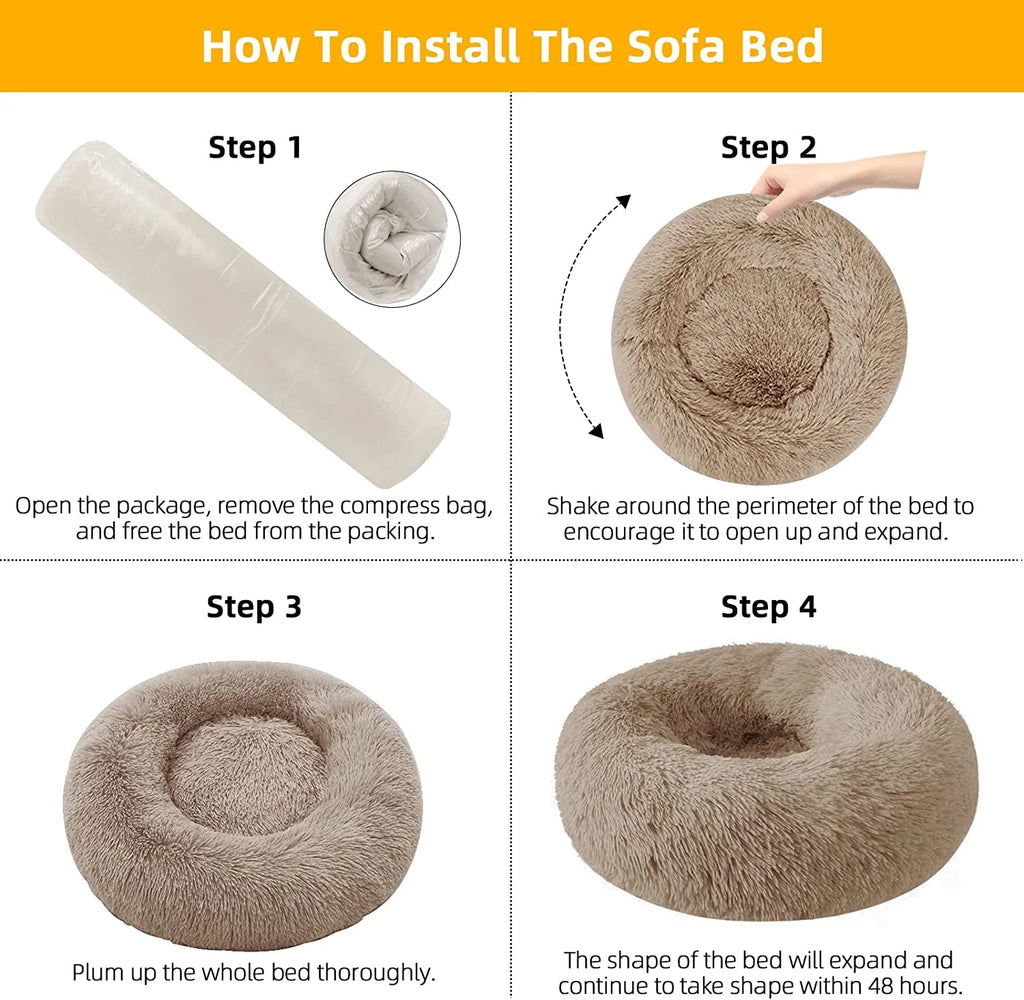 How To Install The Sofa Bed

Step 1

Open the package, remove the compress bag, and free the bed from the packing.

Step 2

Shake around the perimeter of the bed to encourage it to open up and expand.

Step 3

Plum up the whole bed thoroughly.

Step 4

The shape of the bed will expand and continue to take shape within 48 hours.