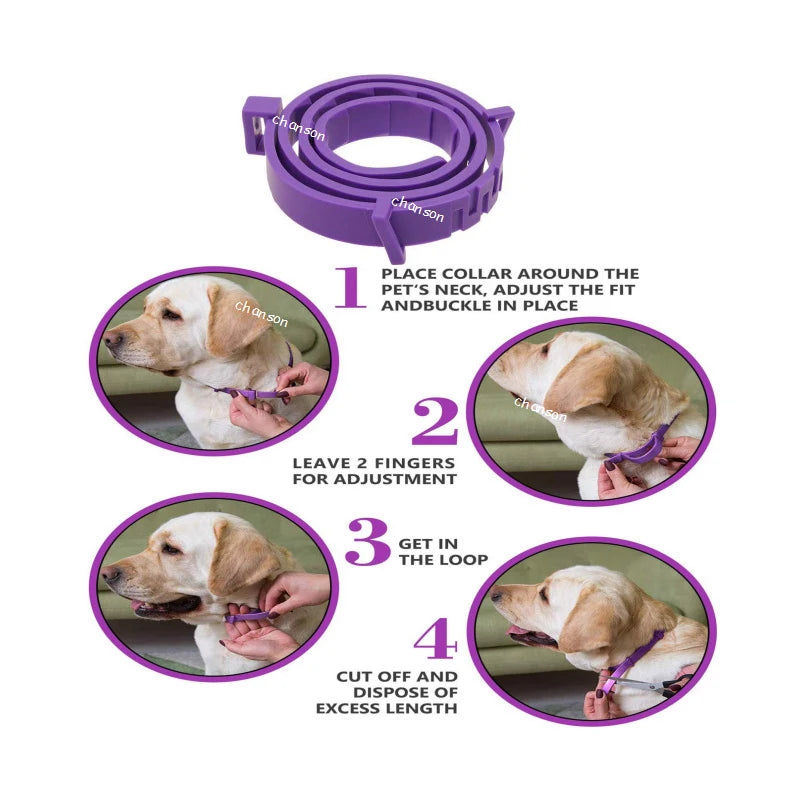 chanson

chanson

1 PLACE COLLAR AROUND THE PET'S NECK, ADJUST THE FIT ANDBUCKLE IN PLACE

chanson

chanson

2 LEAVE 2 FINGERS FOR ADJUSTMENT

3 GET IN THE LOOP

4 CUT OFF AND DISPOSE OF EXCESS LENGTH